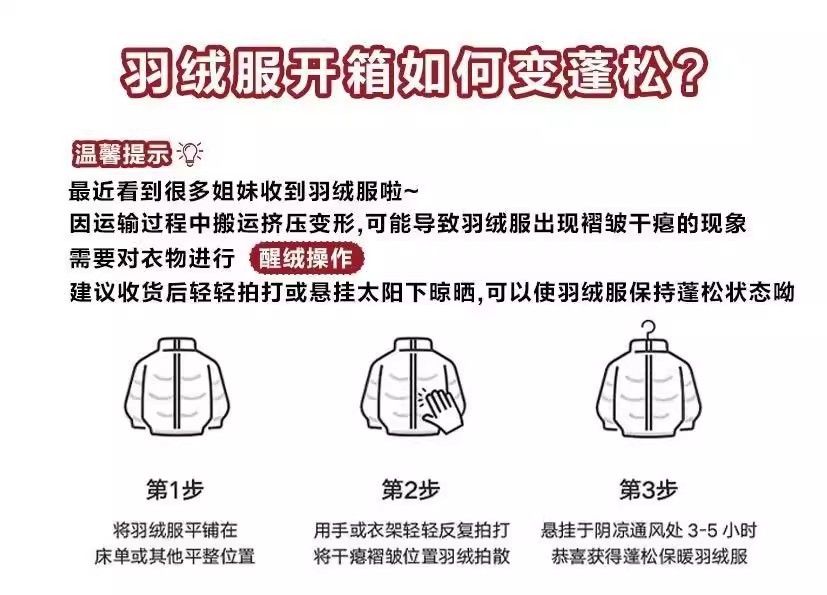 羽绒服开箱如何变蓬松？

温馨提示

最近看到很多姐妹收到羽绒服啦~
因运输过程中搬运挤压变形,可能导致羽绒服出现褶皱干瘪的现象
需要对衣物进行 醒绒操作
建议收货后轻轻拍打或悬挂太阳下晾晒,可以使羽绒服保持蓬松状态呦

第1步
将羽绒服平铺在
床单或其他平整位置

第2步
用手或衣架轻轻反复拍打
将干瘪褶皱位置羽绒拍散

第3步
悬挂于阴凉通风处 3-5 小时
恭喜获得蓬松保暖羽绒服