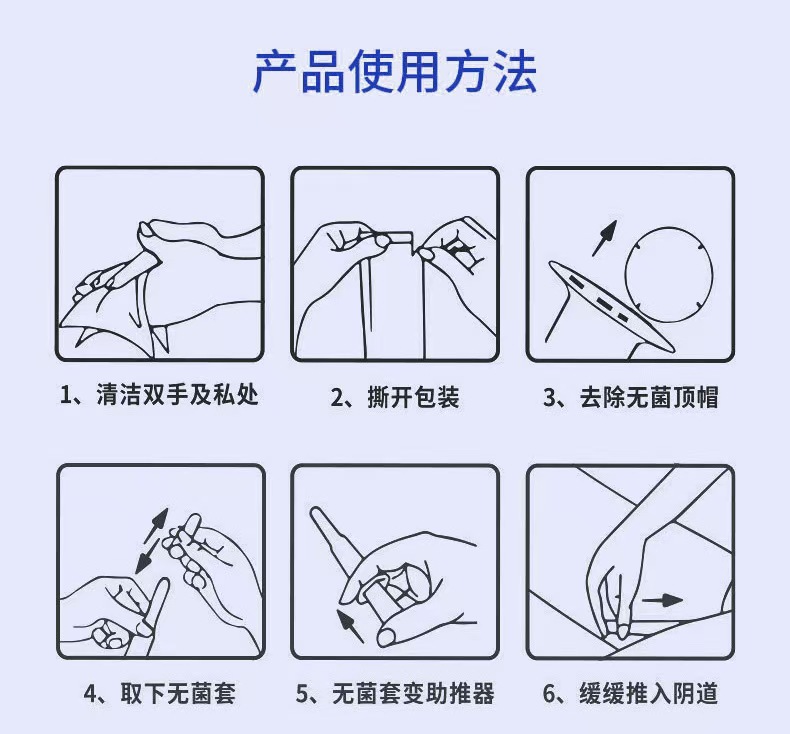 产品使用方法

1、清洁双手及私处

2、撕开包装

3、去除无菌顶帽

4、取下无菌套

5、无菌套变助推器

6、缓缓推入阴道