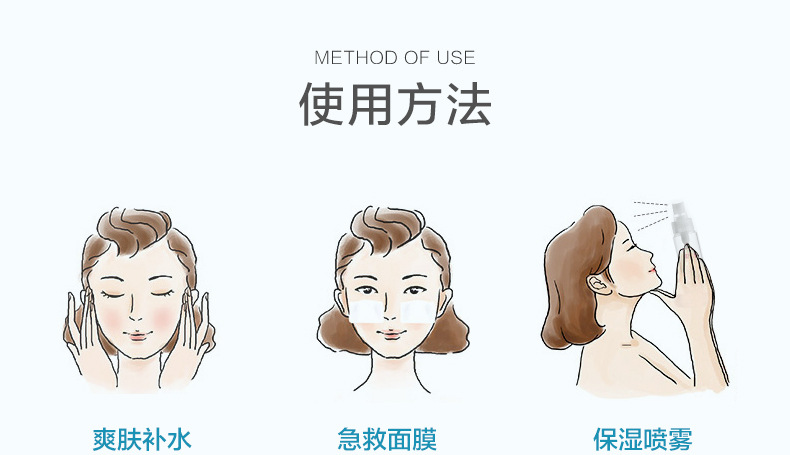 METHOD OF USE
使用方法

爽肤补水

急救面膜

保湿喷雾