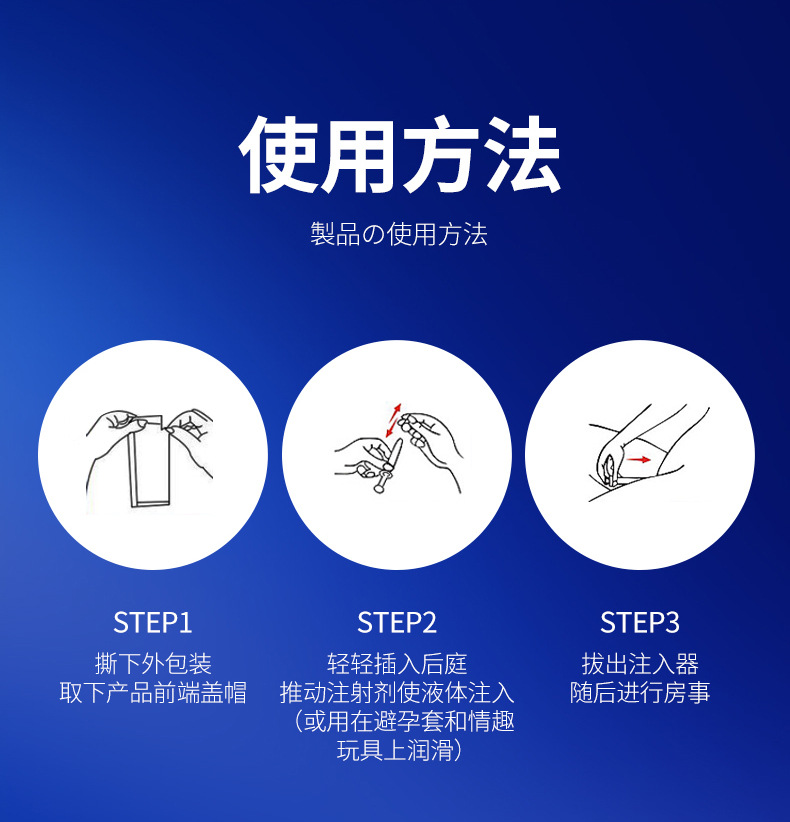 使用方法

製品の使用方法

STEP1

撕下外包装
取下产品前端盖帽

STEP2

轻轻插入后庭
推动注射剂使液体注入
（或用在避孕套和情趣玩具上润滑）

STEP3

拔出注入器
随后进行房事