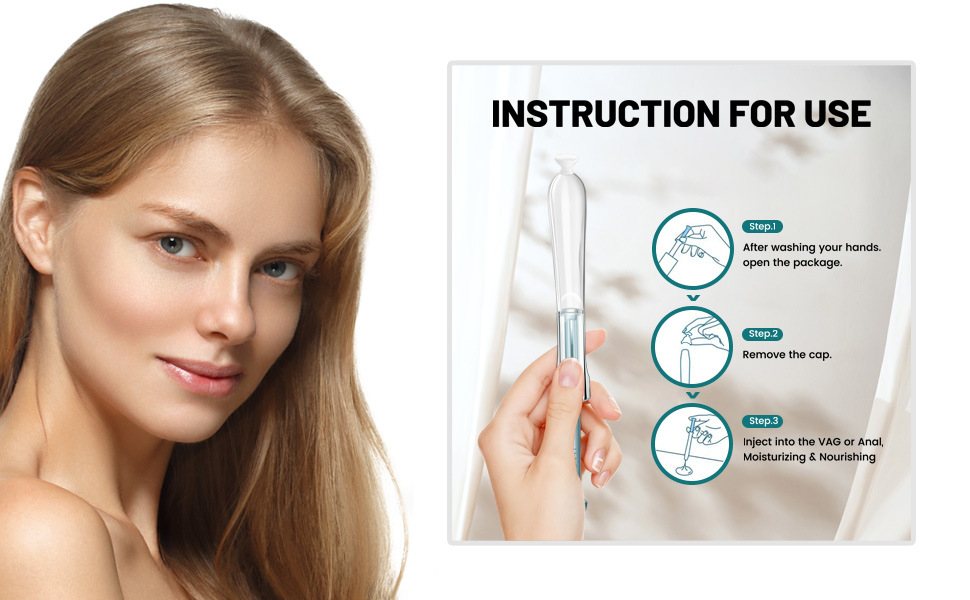 INSTRUCTION FOR USE

Step.1
After washing your hands. open the package.

Step.2
Remove the cap.

Step.3
Inject into the VAG or Anal, Moisturizing & Nourishing