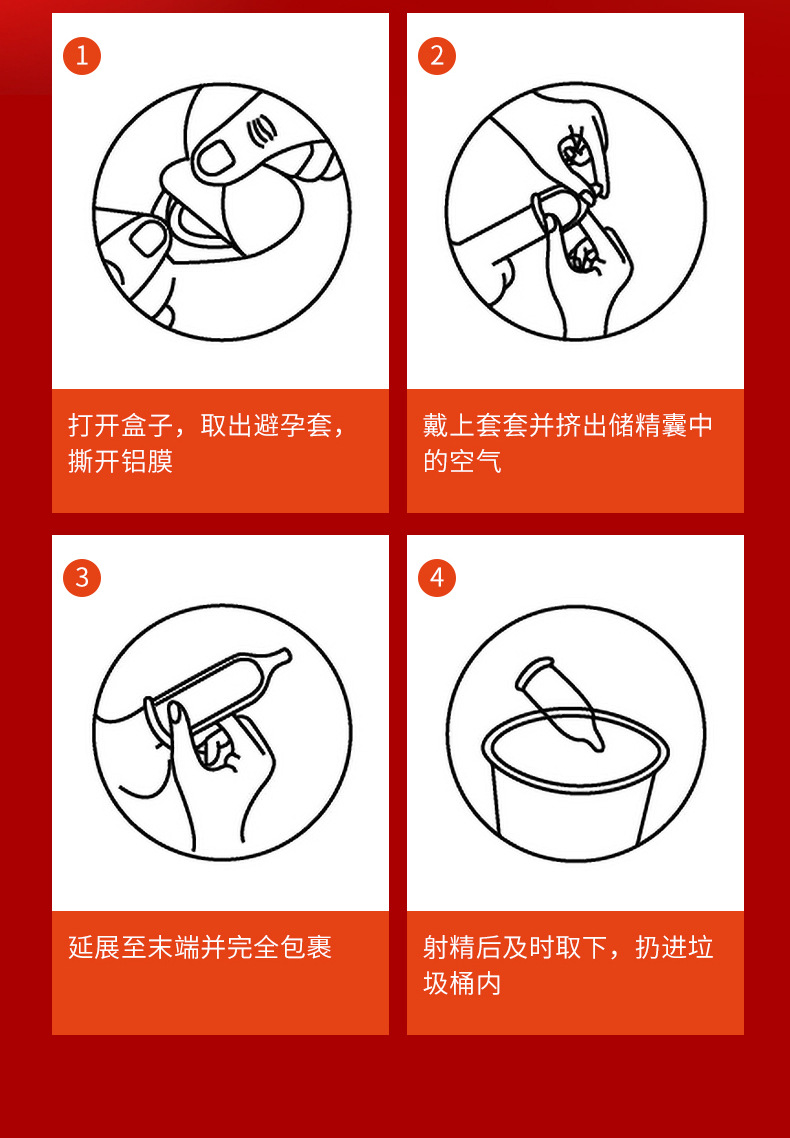 1

打开盒子，取出避孕套，撕开铝膜

2

戴上套套并挤出储精囊中的空气

3

延展至末端并完全包裹

4

射精后及时取下，扔进垃圾桶内