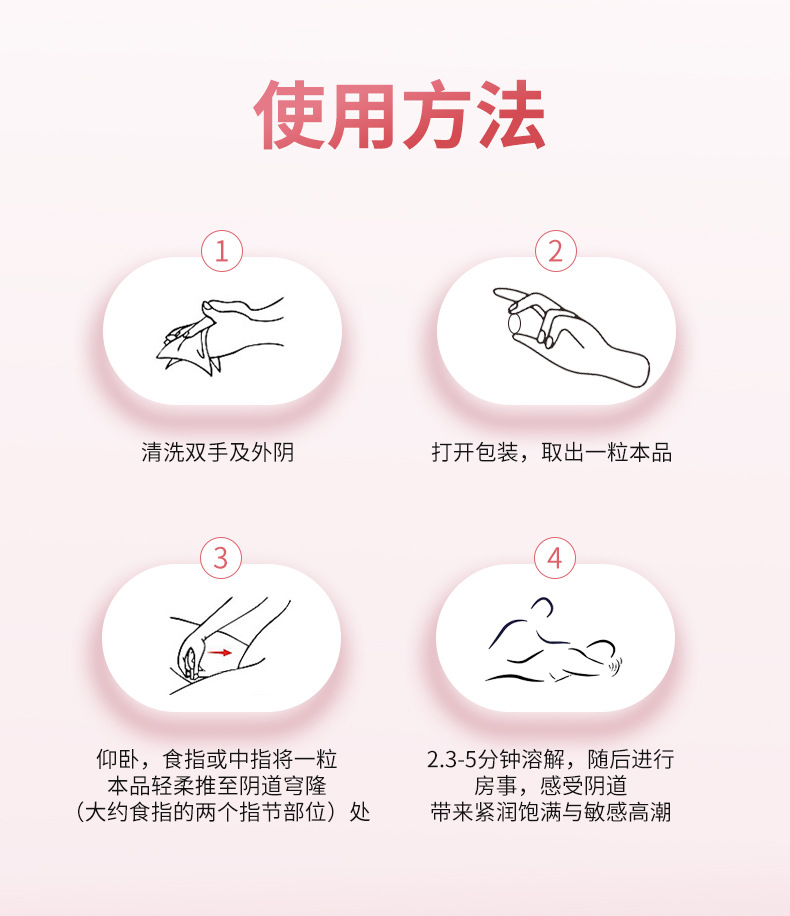 使用方法

1

清洗双手及外阴

2

打开包装，取出一粒本品

3

仰卧，食指或中指将一粒本品轻柔推至阴道穹隆（大约食指的两个指节部位）处

4

2.3-5分钟溶解，随后进行房事，感受阴道带来紧润饱满与敏感高潮