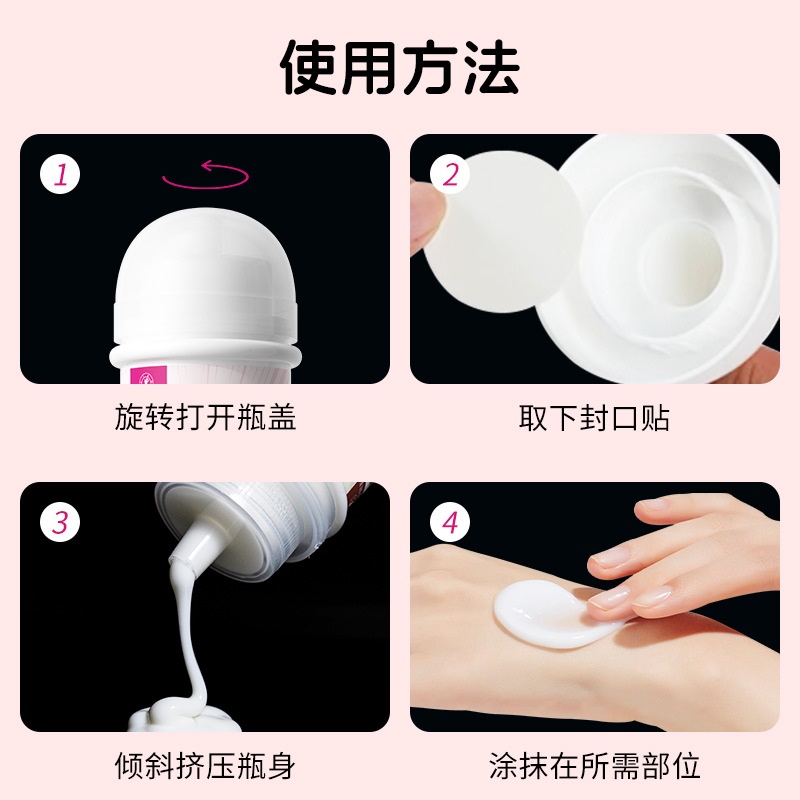 使用方法

1

旋转打开瓶盖

2

取下封口贴

3

倾斜挤压瓶身

4

涂抹在所需部位