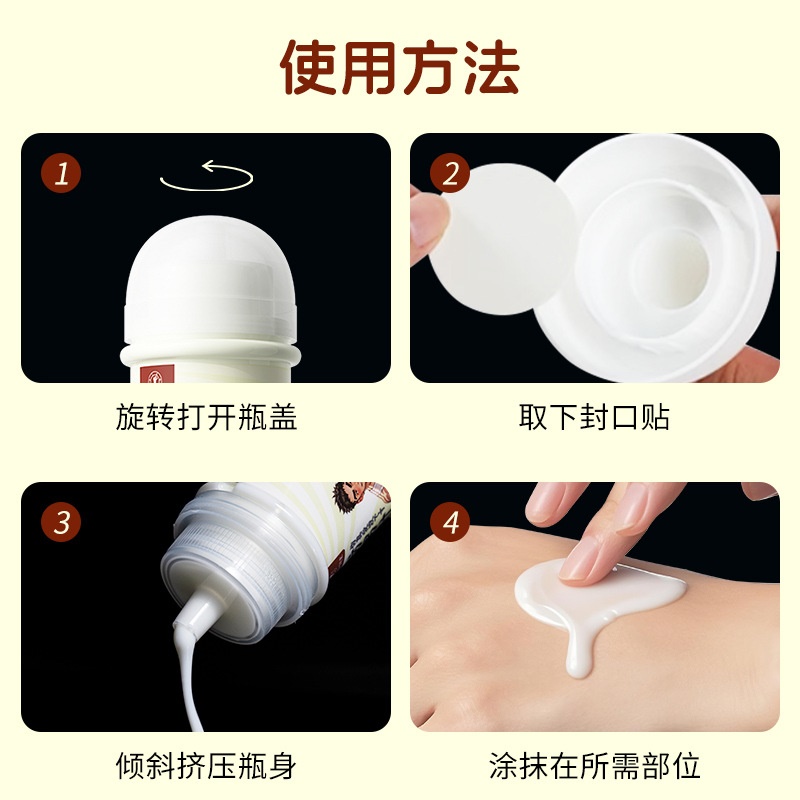 使用方法

1
旋转打开瓶盖

2
取下封口贴

3
倾斜挤压瓶身

4
涂抹在所需部位